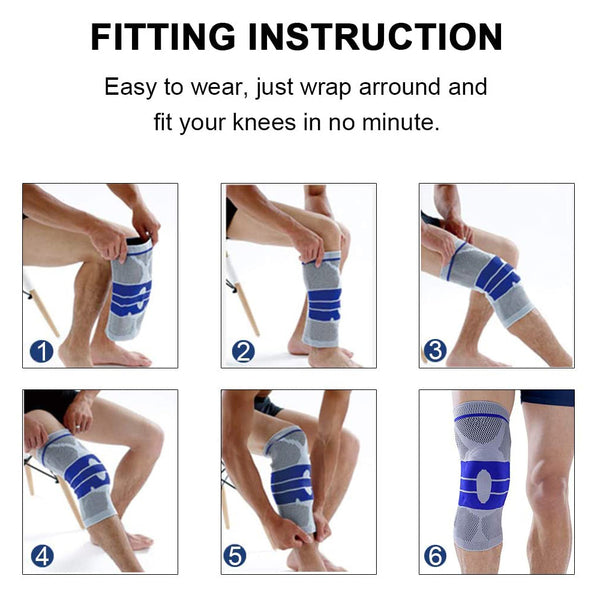 FITTING INSTRUCTION

Easy to wear, just wrap arround and fit your knees in no minute.

1

2

3

4

5

6