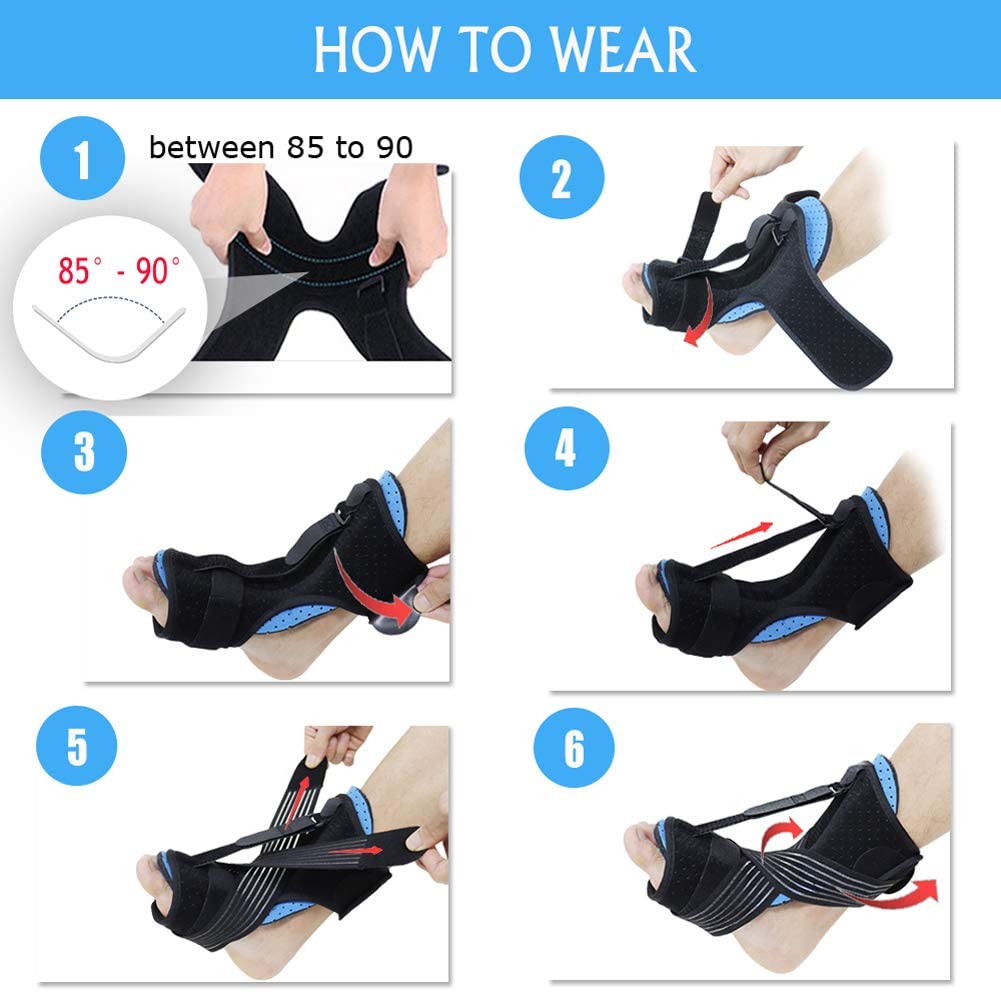 HOW TO WEAR

1

between 85 to 90

85° - 90°

2

3

4

5

6