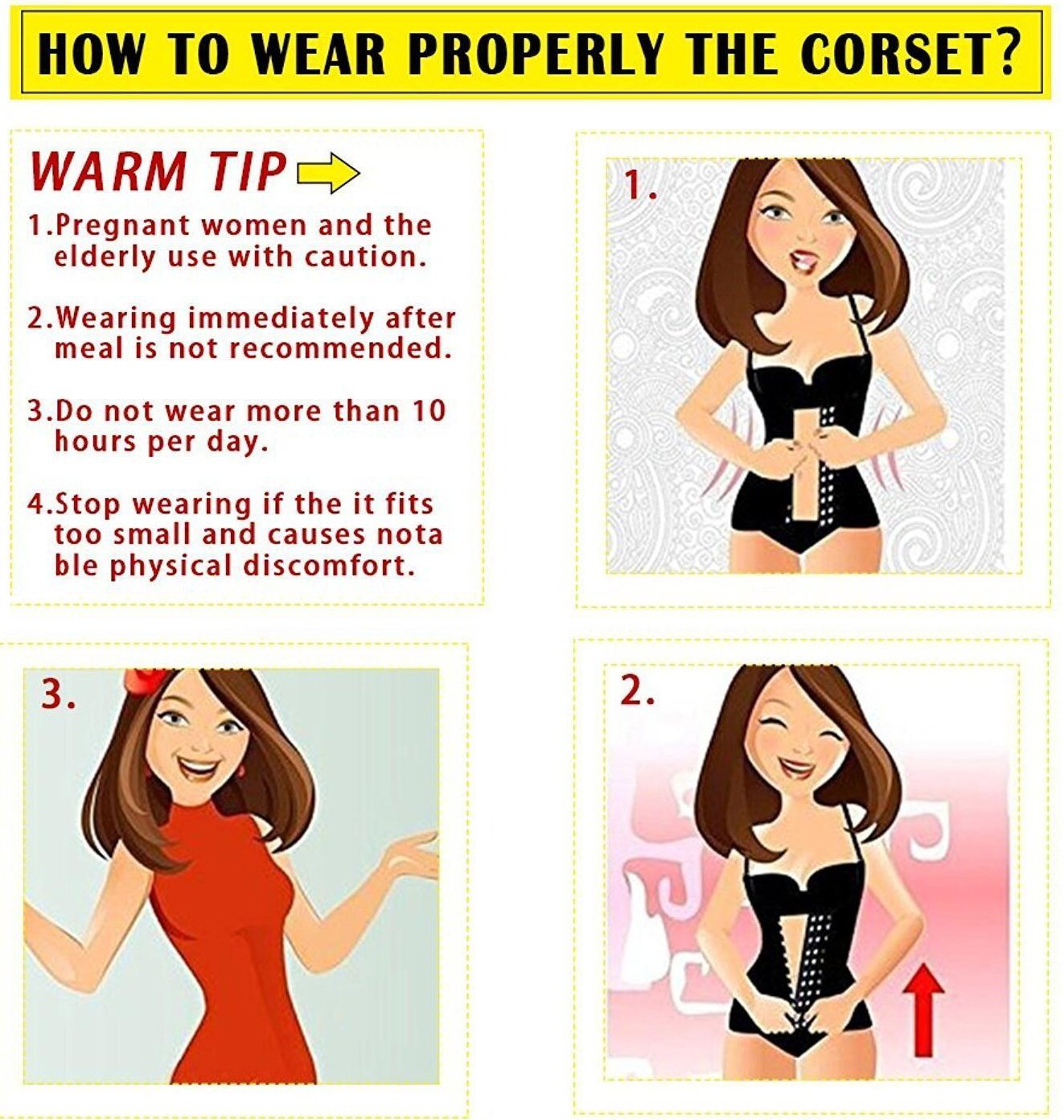 HOW TO WEAR PROPERLY THE CORSET?

WARM TIP

1.Pregnant women and the elderly use with caution.

2.Wearing immediately after meal is not recommended.

3.Do not wear more than 10 hours per day.

4.Stop wearing if the it fits too small and causes nota ble physical discomfort.

1.

3.

2.